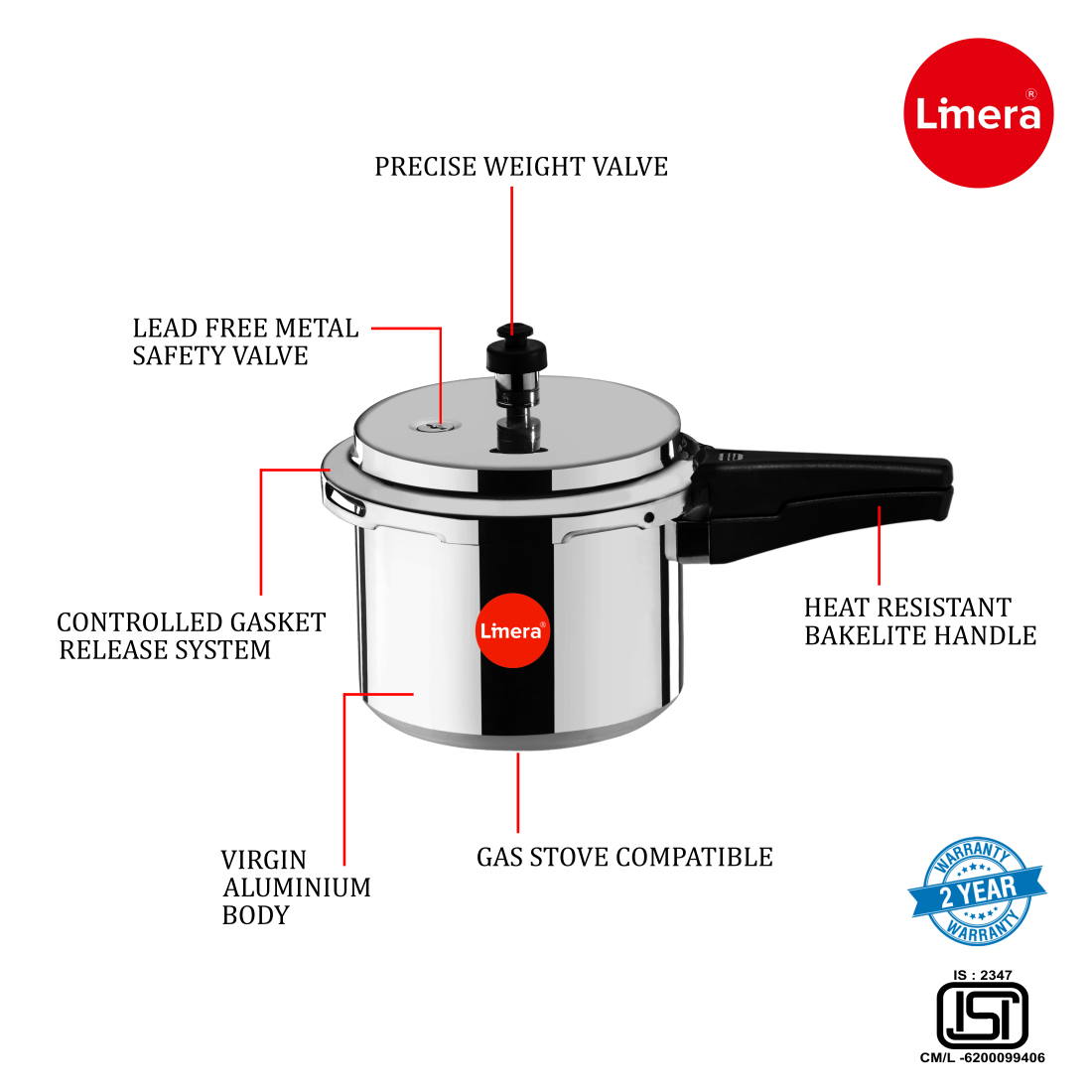 Limera®

PRECISE WEIGHT VALVE

LEAD FREE METAL SAFETY VALVE

CONTROLLED GASKET RELEASE SYSTEM

Limera®

HEAT RESISTANT BAKELITE HANDLE

VIRGIN ALUMINIUM BODY

GAS STOVE COMPATIBLE

WARRANTY
2 YEAR
WARRANTY

IS : 2347
ISI
CM/L -6200099406