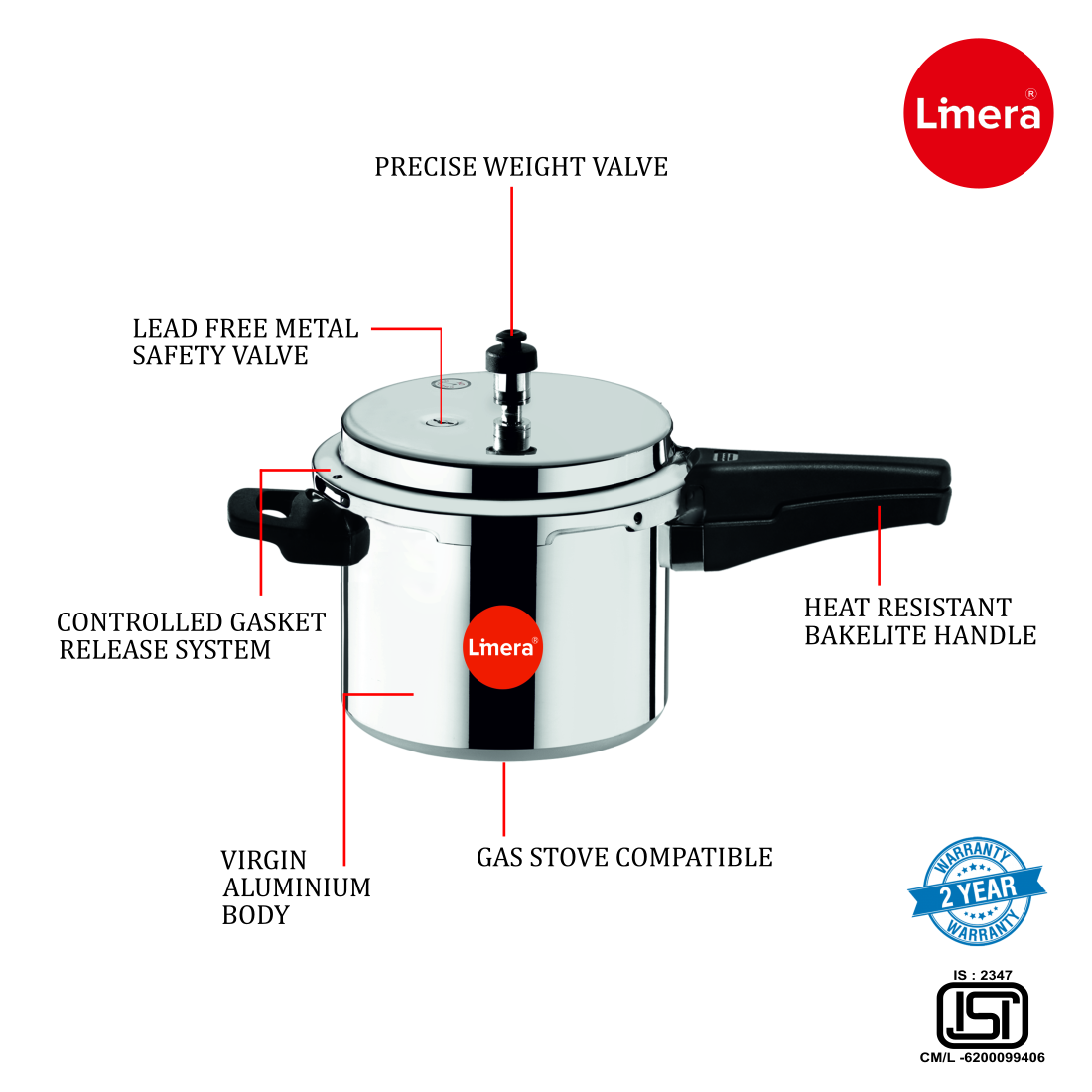 Limera®

PRECISE WEIGHT VALVE

LEAD FREE METAL SAFETY VALVE

CONTROLLED GASKET RELEASE SYSTEM

Limera®

HEAT RESISTANT BAKELITE HANDLE

VIRGIN ALUMINIUM BODY

GAS STOVE COMPATIBLE

WARRANTY
2 YEAR
WARRANTY

IS : 2347
ISI
CM/L -6200099406